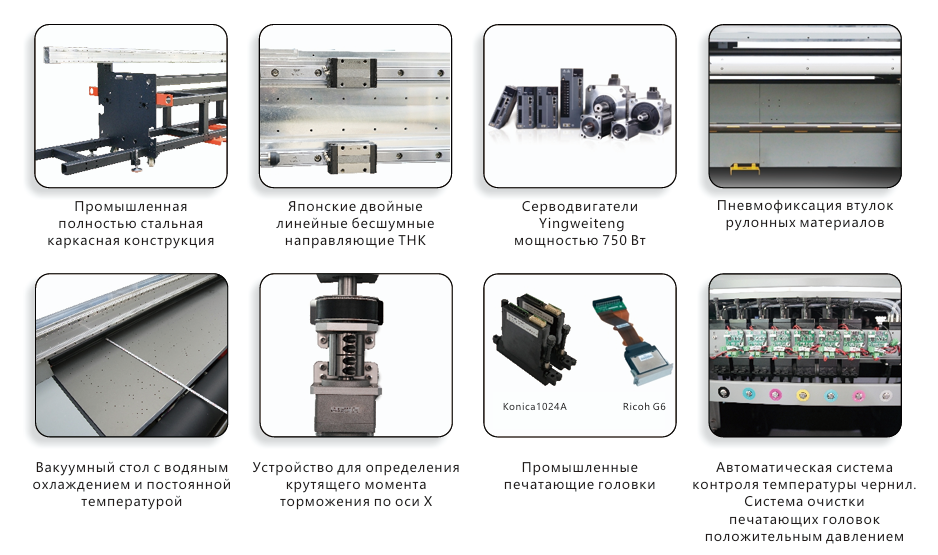 Промышленная полностью стальная каркасная конструкция

Японские двойные линейные бесшумные направляющие THK

Серводвигатели Yingweiteng мощностью 750 Вт

Пневмофиксация втулок рулонных материалов

Вакуумный стол с водяным охлаждением и постоянной температурой

Устройство для определения крутящего момента торможения по оси X

Konica1024A

Ricoh G6

Промышленные печатающие головки

Автоматическая система контроля температуры чернил. Система очистки печатающих головок положительным давлением